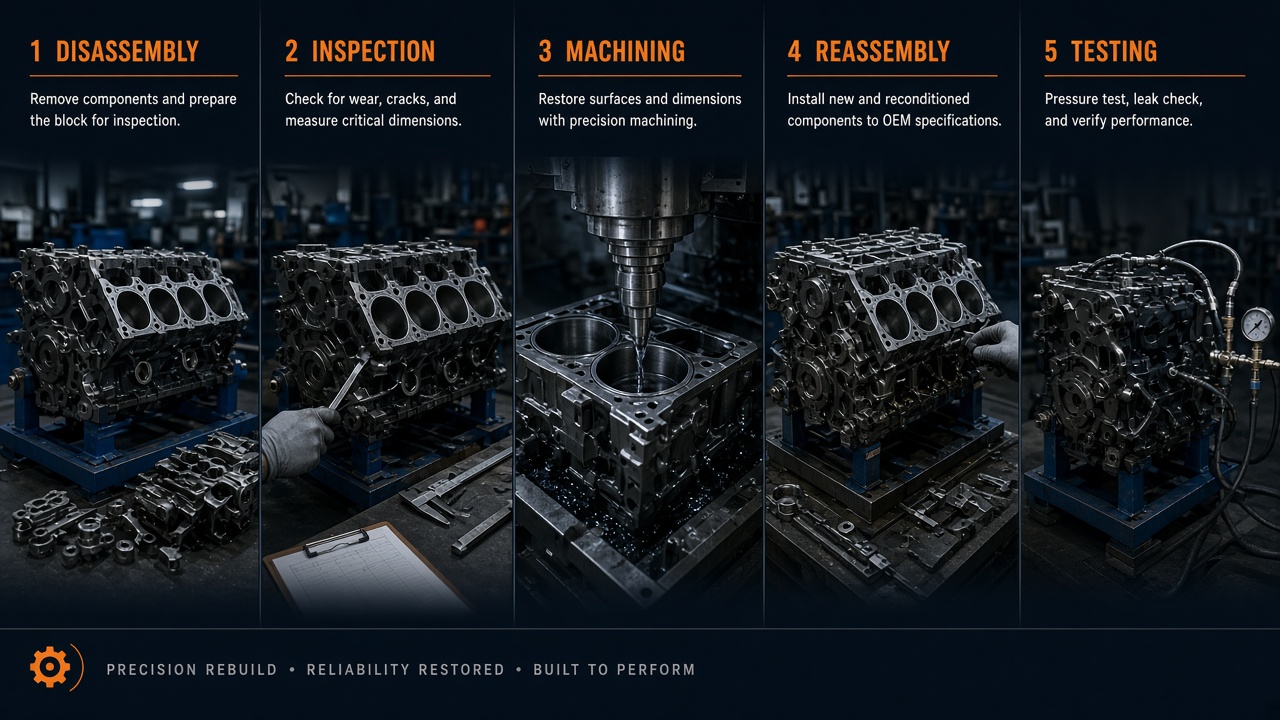 1 DISASSEMBLY

Remove components and prepare the block for inspection.

2 INSPECTION

Check for wear, cracks, and measure critical dimensions.

3 MACHINING

Restore surfaces and dimensions with precision machining.

4 REASSEMBLY

Install new and reconditioned components to OEM specifications.

5 TESTING

Pressure test, leak check, and verify performance.

PRECISION REBUILD • RELIABILITY RESTORED • BUILT TO PERFORM